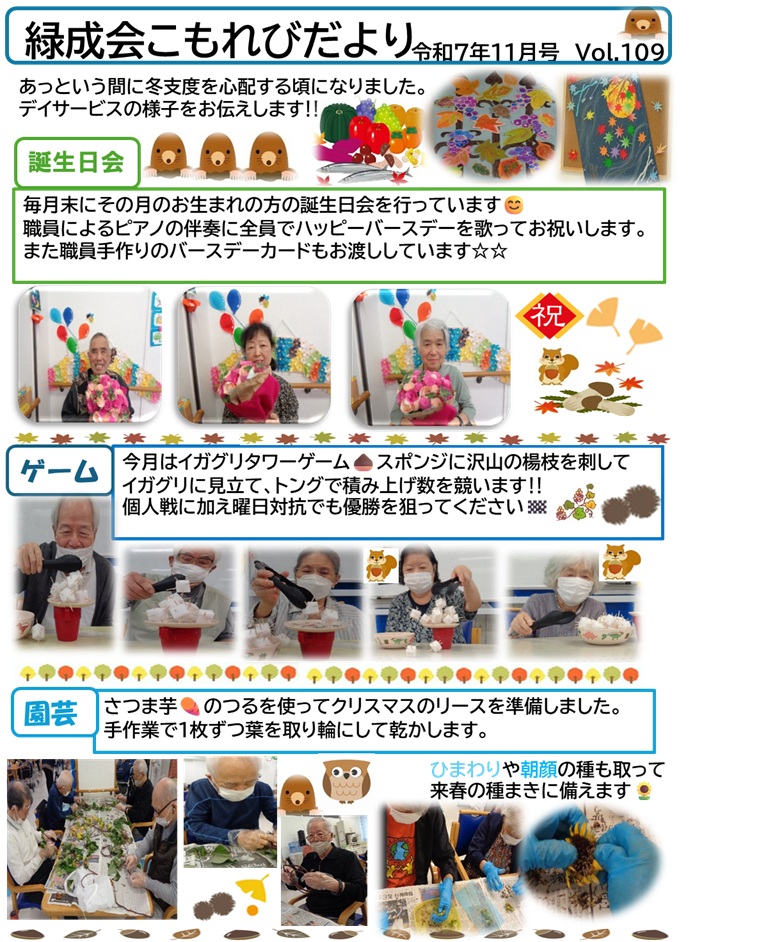 緑成会こもれびだより 令和7年11月号 Vol.109

あっという間に冬支度を心配する頃になりました。
デイサービスの様子をお伝えします!!

誕生日会

毎月末にその月のお生まれの方の誕生日会を行っています
職員によるピアノの伴奏に全員でハッピーバースデーを歌ってお祝いします。
また職員手作りのバースデーカードもお渡ししています☆☆

祝

ゲーム

今月はイガグリタワーゲーム スポンジに沢山の楊枝を刺して
イガグリに見立て、トングで積み上げ数を競います!!
個人戦に加え曜日対抗でも優勝を狙ってください

園芸

さつま芋 のつるを使ってクリスマスのリースを準備しました。
手作業で1枚ずつ葉を取り輪にして乾かします。

ひまわりや朝顔の種も取って
来春の種まきに備えます