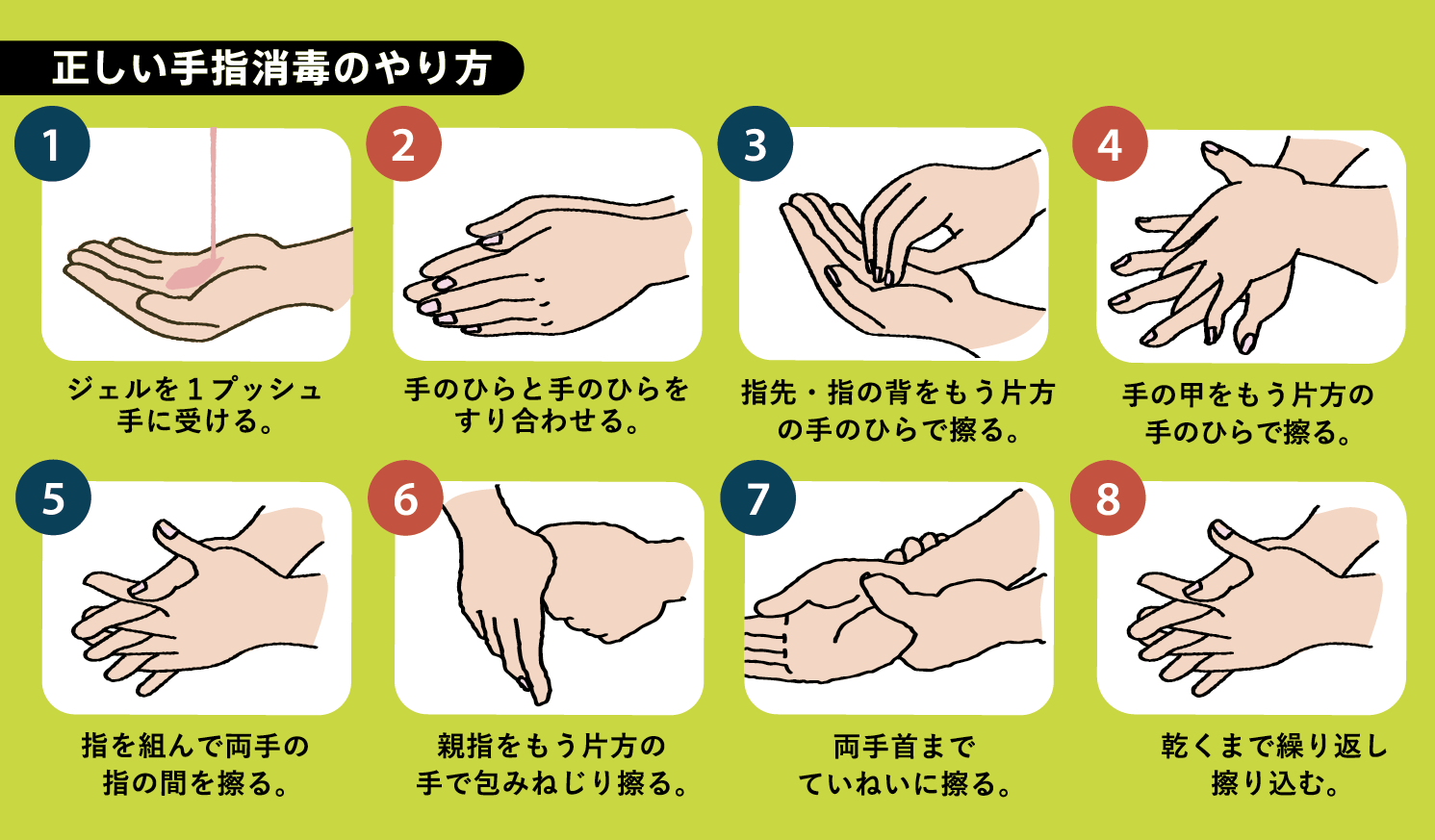 正しい手指消毒のやり方

1
ジェルを１プッシュ手に受ける。

2
手のひらと手のひらをすり合わせる。

3
指先・指の背をもう片方の手のひらで擦る。

4
手の甲をもう片方の手のひらで擦る。

5
指を組んで両手の指の間を擦る。

6
親指をもう片方の手で包みねじり擦る。

7
両手首までていねいに擦る。

8
乾くまで繰り返し擦り込む。